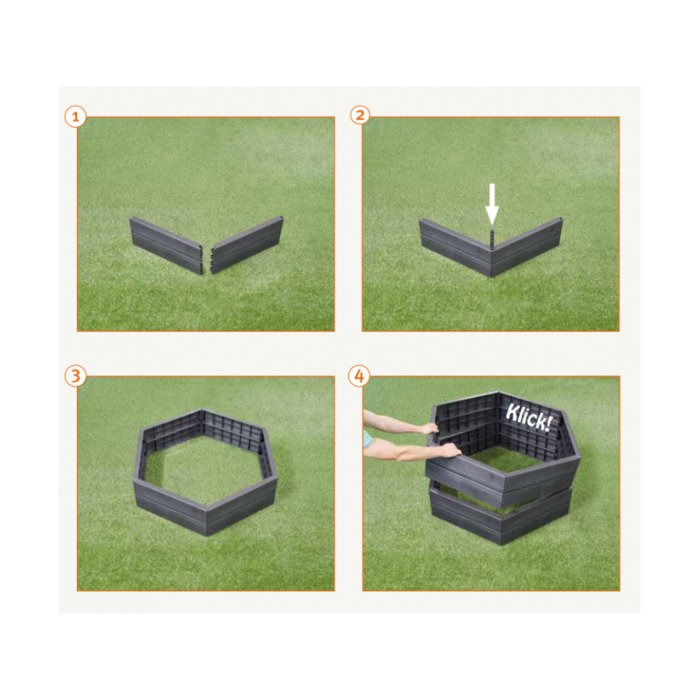 1

2

3

4

Klick!