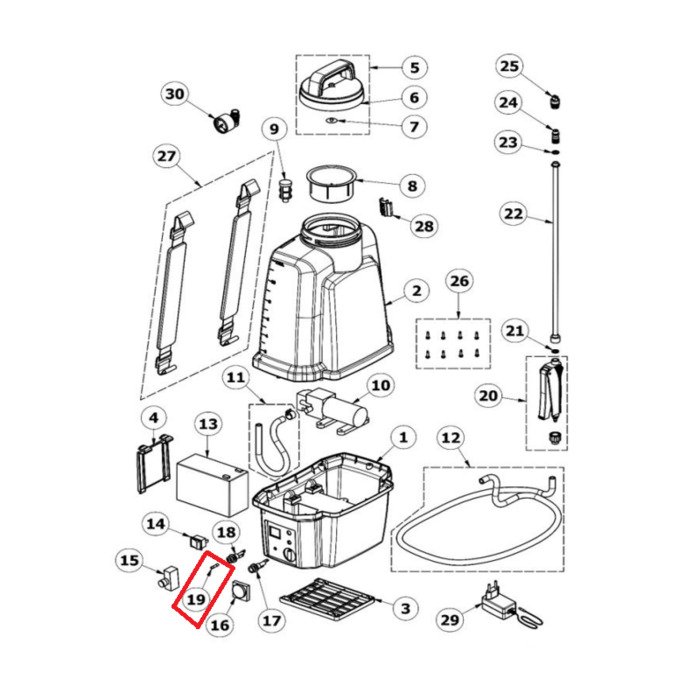 30
27
9
5
6
7
8
28
25
24
23
22
2
26
21
20
11
10
4
13
1
12
14
18
15
19
16
17
3
29